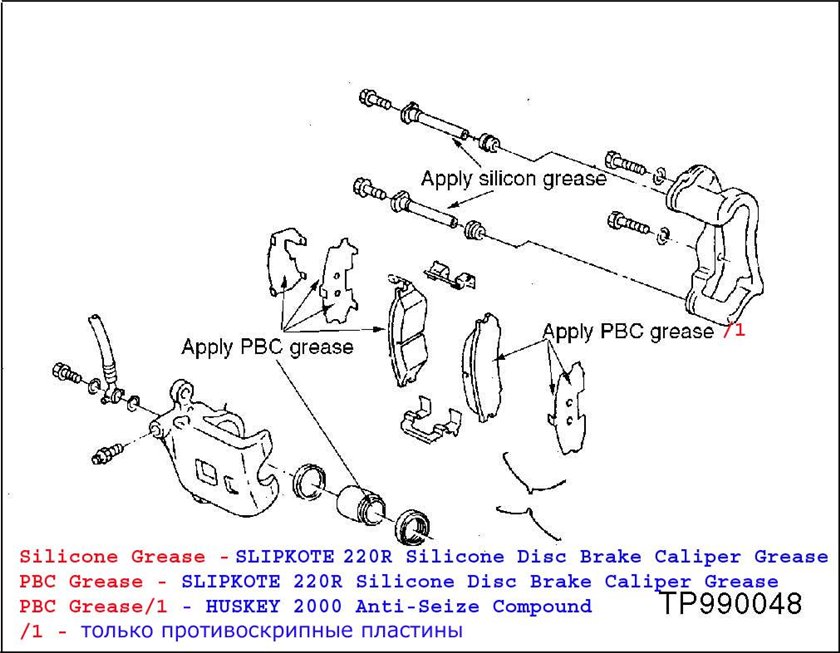 Apply silicon grease

Apply PBC grease

Apply PBC grease /1

Silicone Grease - SLIPKOTE 220R Silicone Disc Brake Caliper Grease
PBC Grease - SLIPKOTE 220R Silicone Disc Brake Caliper Grease
PBC Grease/1 - HUSKEY 2000 Anti-Seize Compound

TP990048

/1 - только противоскрипные пластины